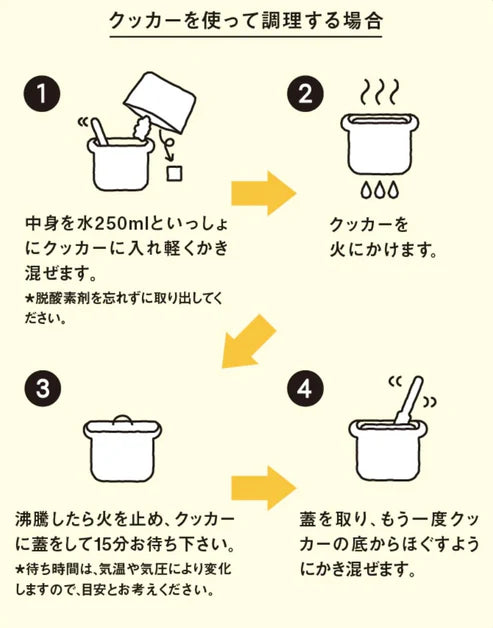 クッカーを使って調理する場合

1

中身を水250mlといっしょにクッカーに入れ軽くかき混ぜます。
★脱酸素剤を忘れずに取り出してください。

2

クッカーを火にかけます。

3

沸騰したら火を止め、クッカーに蓋をして15分お待ち下さい。
★待ち時間は、気温や気圧により変化しますので、目安とお考えください。

4

蓋を取り、もう一度クッカーの底からほぐすようにかき混ぜます。