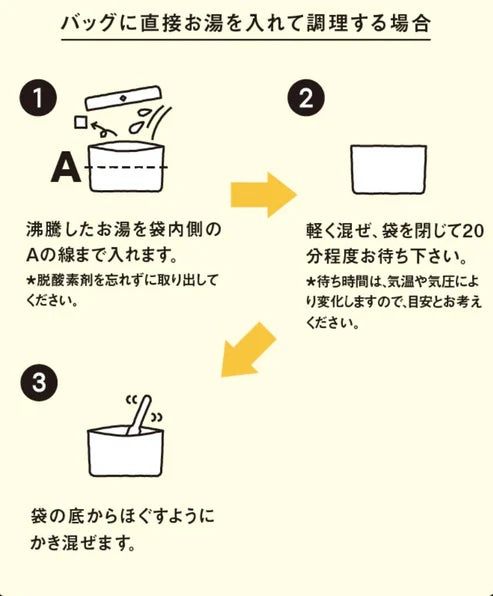 バッグに直接お湯を入れて調理する場合

1

A

沸騰したお湯を袋内側のAの線まで入れます。

★脱酸素剤を忘れずに取り出してください。

2

軽く混ぜ、袋を閉じて20分程度お待ち下さい。

★待ち時間は、気温や気圧により変化しますので、目安とお考えください。

3

袋の底からほぐすようにかき混ぜます。