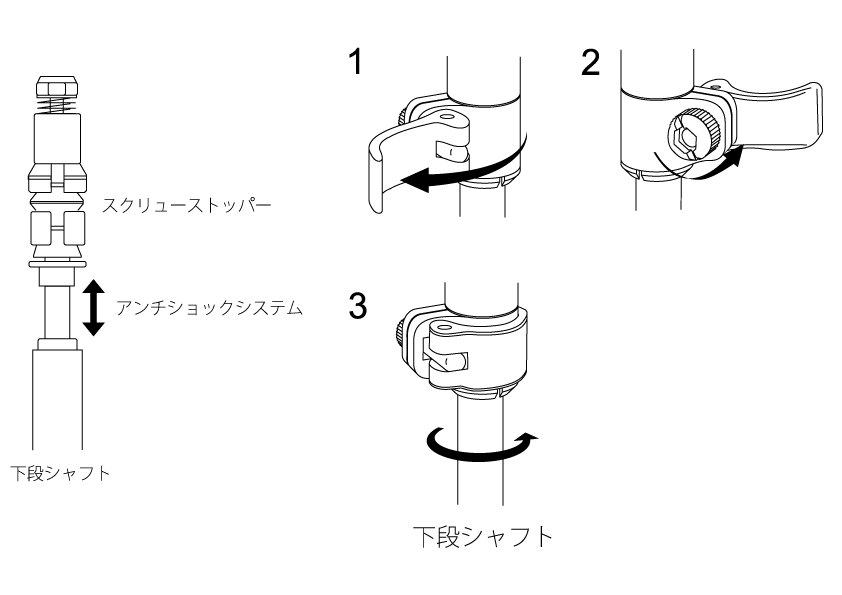 スクリューストッパー

アンチショックシステム

下段シャフト

1

2

3

下段シャフト