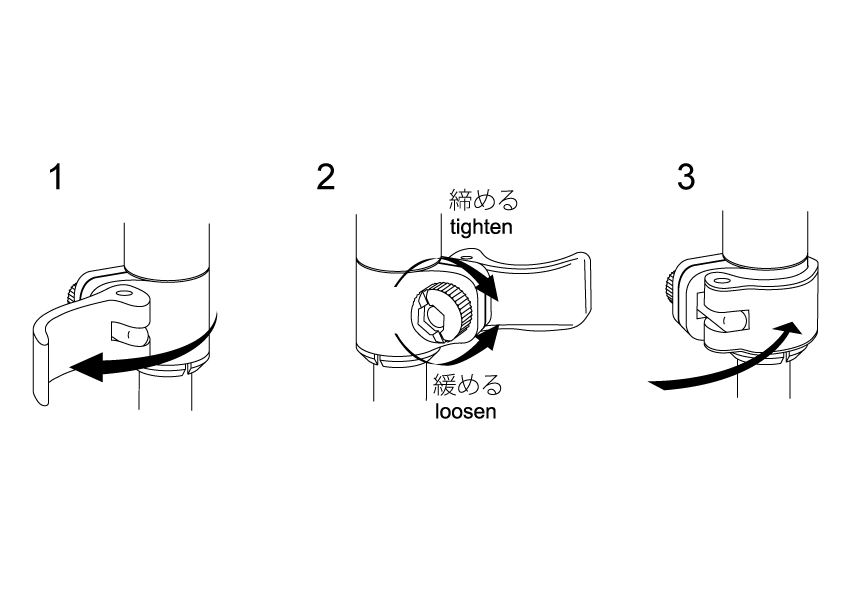 1

2

締める
tighten

緩める
loosen

3