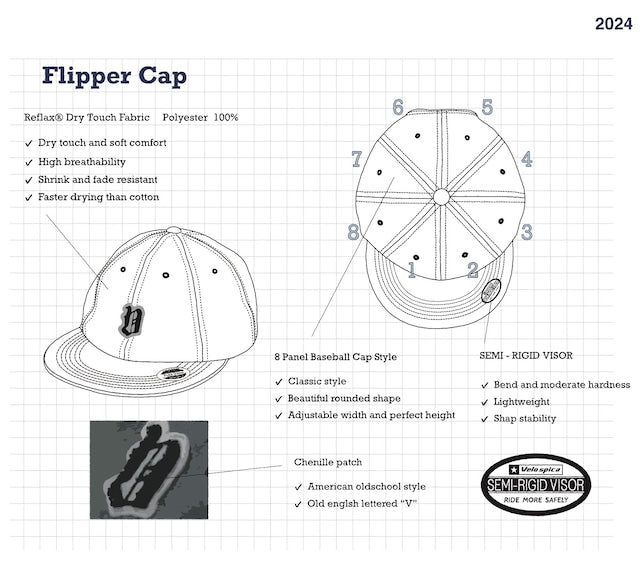 2024

Flipper Cap

Reflax® Dry Touch Fabric Polyester 100%

✓ Dry touch and soft comfort
✓ High breathability
✓ Shrink and fade resistant
✓ Faster drying than cotton

6 5 7 4 8 3 1 2

8 Panel Baseball Cap Style

✓ Classic style
✓ Beautiful rounded shape
✓ Adjustable width and perfect height

SEMI - RIGID VISOR

✓ Bend and moderate hardness
✓ Lightweight
✓ Shap stability

Chenille patch

✓ American oldschool style
✓ Old englsh lettered "V"

Velo spica
SEMI-RIGID VISOR
RIDE MORE SAFELY