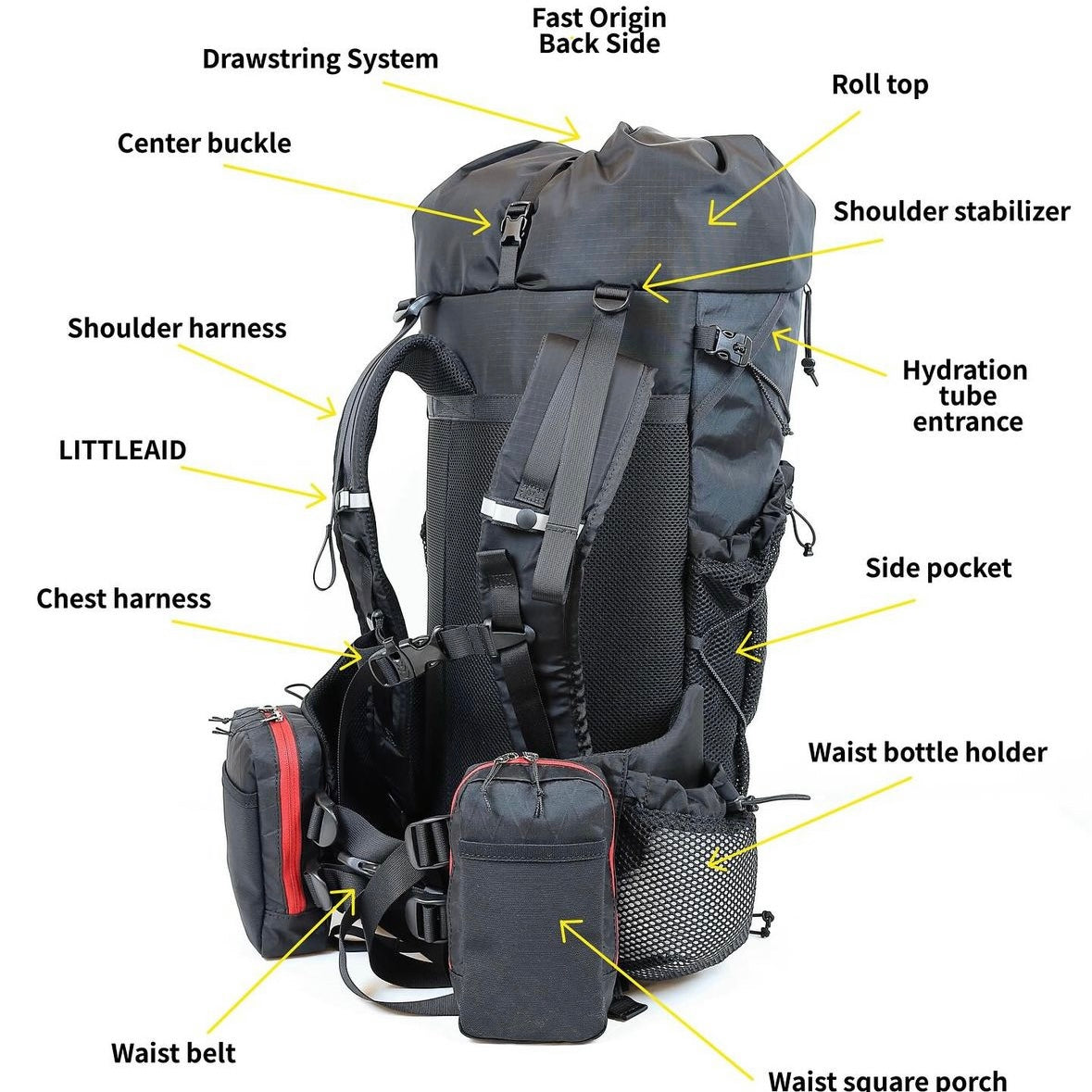 Fast Origin
Back Side

Drawstring System

Roll top

Center buckle

Shoulder stabilizer

Shoulder harness

Hydration tube entrance

LITTLEAID

Side pocket

Chest harness

Waist bottle holder

Waist belt

Waist square porch